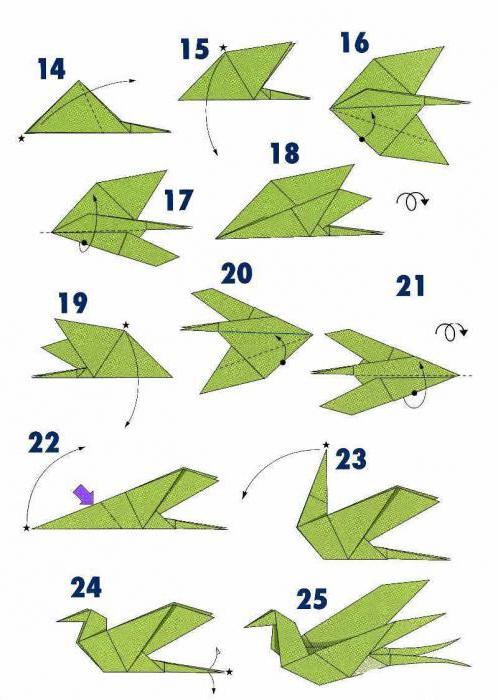 14

15

16

17

18

19

20

21

22

23

24

25