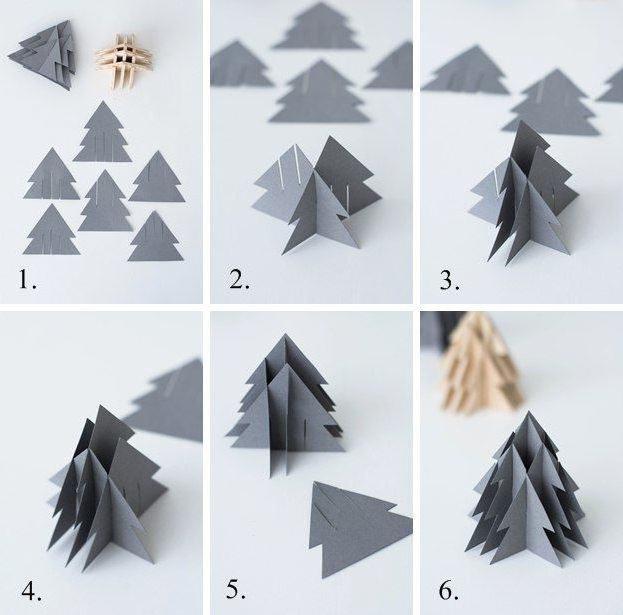 1.

2.

3.

4.

5.

6.