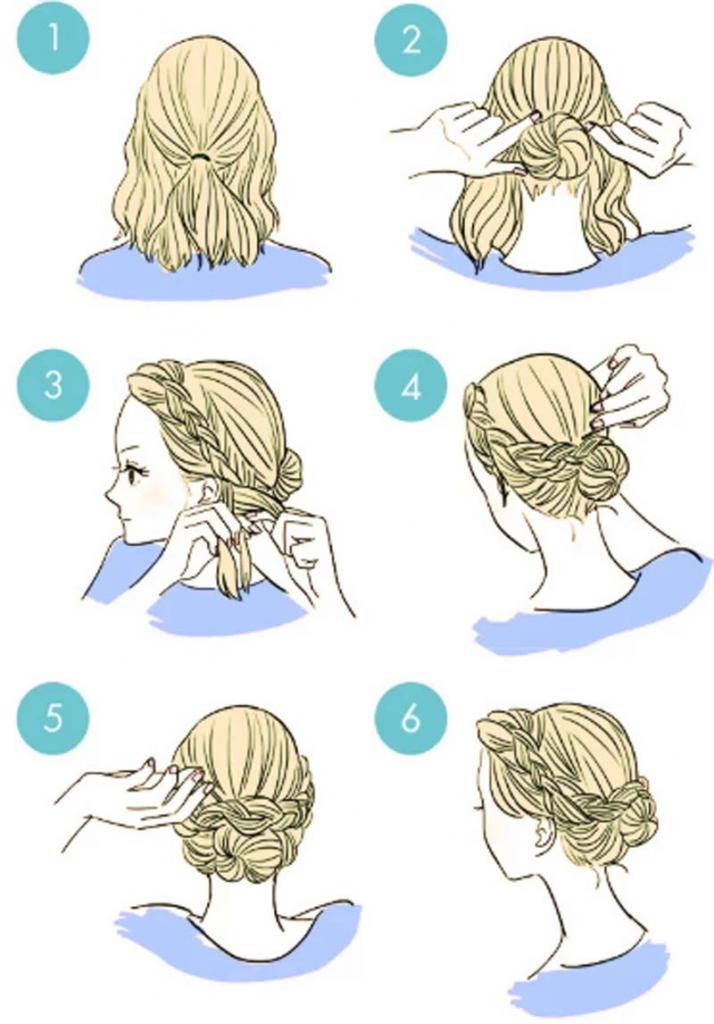 1
2
3
4
5
6