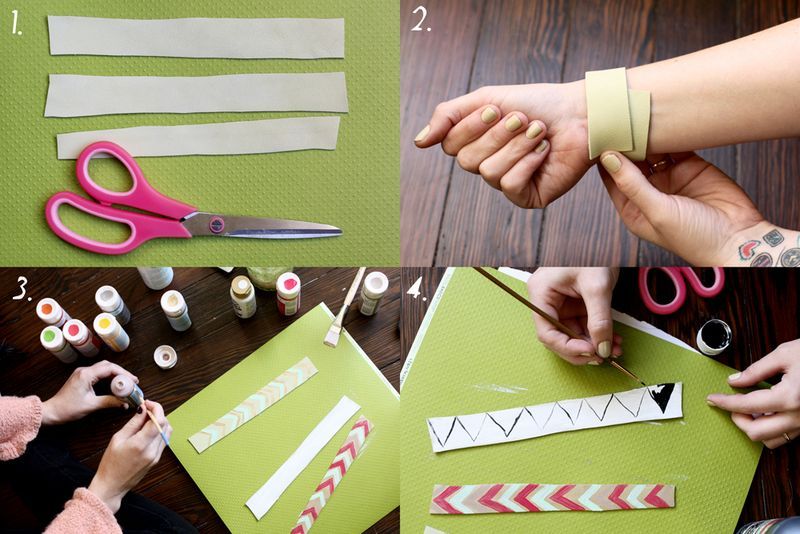 1.

2.

3.

4.