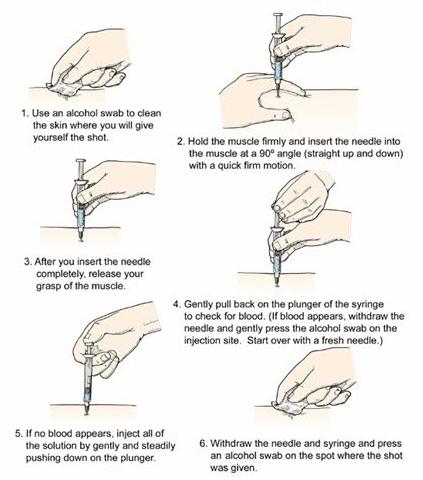 1. Use an alcohol swab to clean the skin where you will give yourself the shot.

2. Hold the muscle firmly and insert the needle into the muscle at a 90º angle (straight up and down) with a quick firm motion.

3. After you insert the needle completely, release your grasp of the muscle.

4. Gently pull back on the plunger of the syringe to check for blood. (If blood appears, withdraw the needle and gently press the alcohol swab on the injection site. Start over with a fresh needle.)

5. If no blood appears, inject all of the solution by gently and steadily pushing down on the plunger.

6. Withdraw the needle and syringe and press an alcohol swab on the spot where the shot was given.