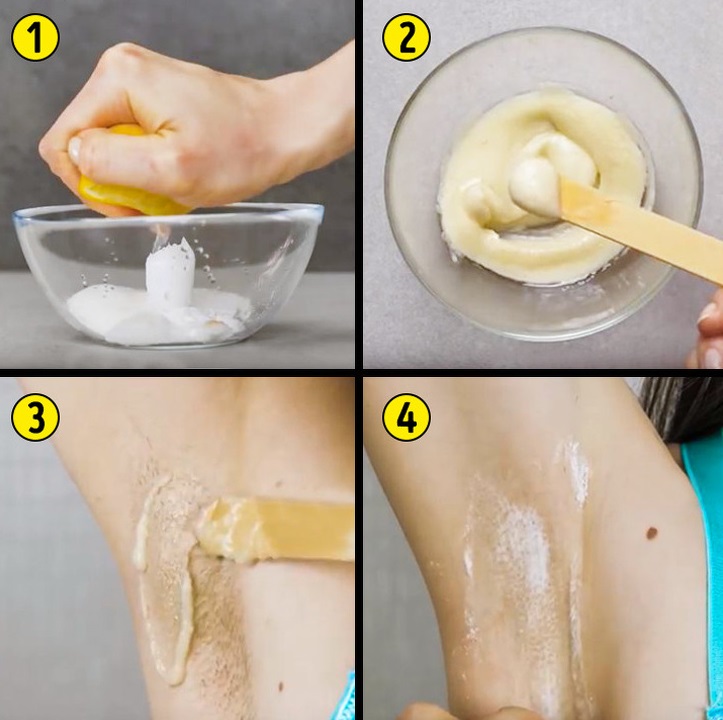 1
2
3
4