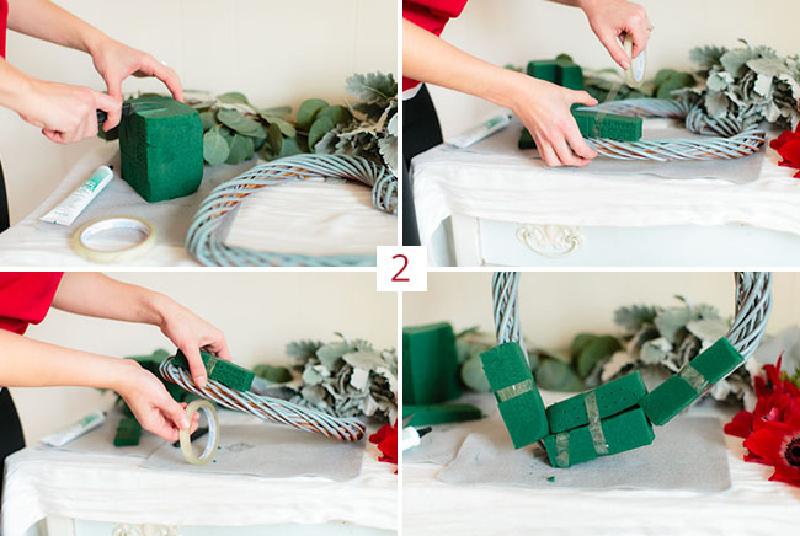 2