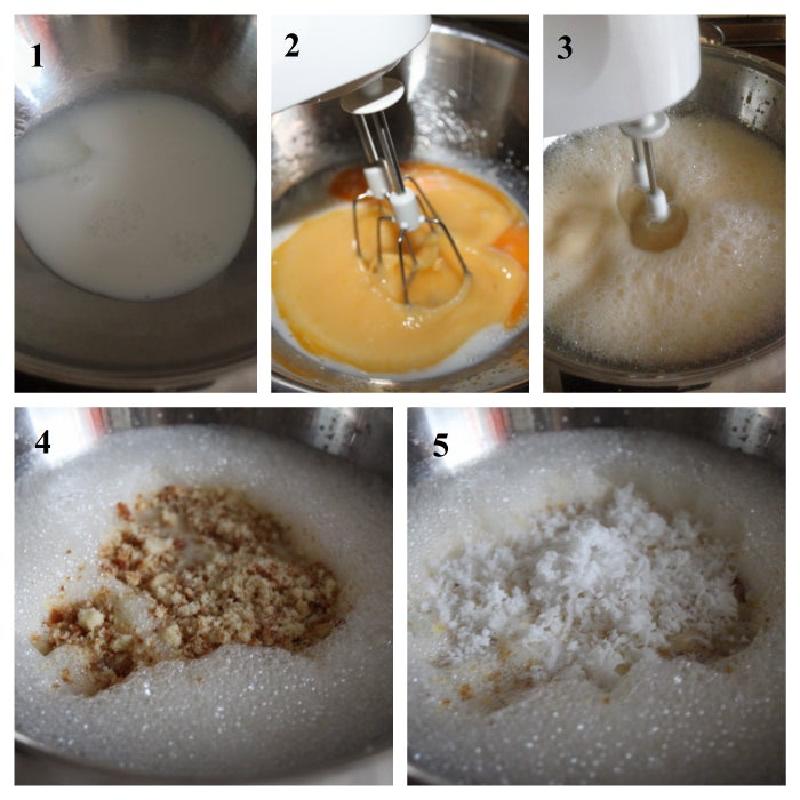 1

2

3

4

5