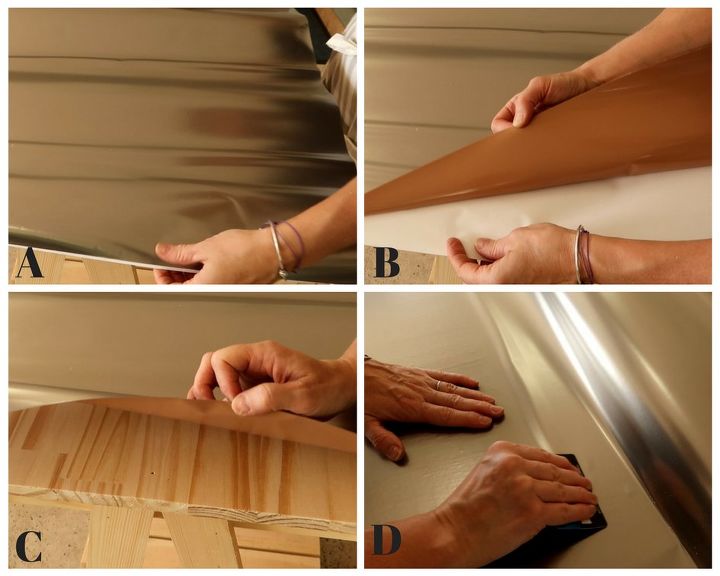 A

B

C

D