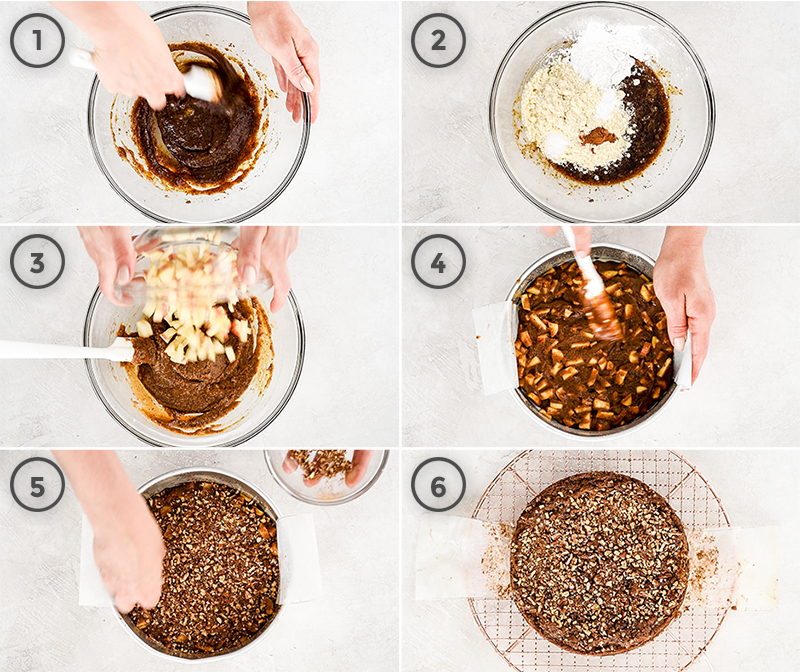 1
2
3
4
5
6